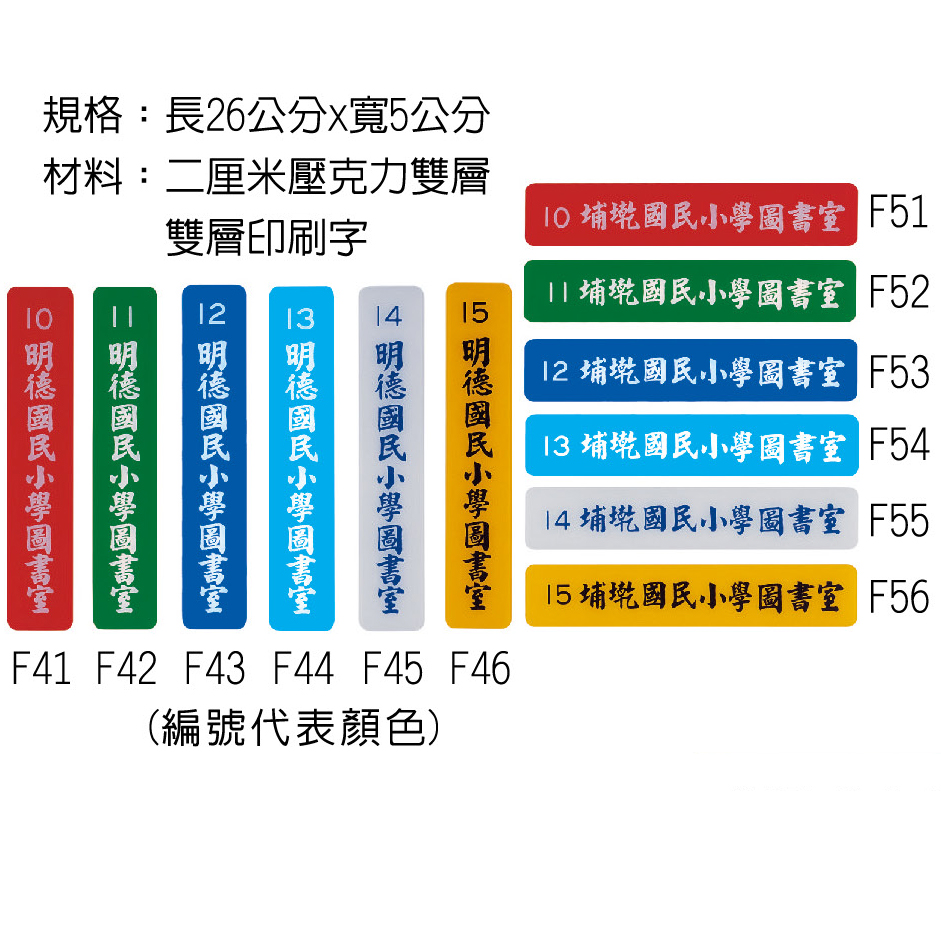 規格：長26公分x寬5公分
材料：二厘米壓克力雙層
雙層印刷字

10 明德國民小學圖書室

11 明德國民小學圖書室

12 明德國民小學圖書室

13 明德國民小學圖書室

14 明德國民小學圖書室

15 明德國民小學圖書室

F41 F42 F43 F44 F45 F46

(編號代表顏色)

10 埔墘國民小學圖書室 F51

11 埔墘國民小學圖書室 F52

12 埔墘國民小學圖書室 F53

13 埔墘國民小學圖書室 F54

14 埔墘國民小學圖書室 F55

15 埔墘國民小學圖書室 F56